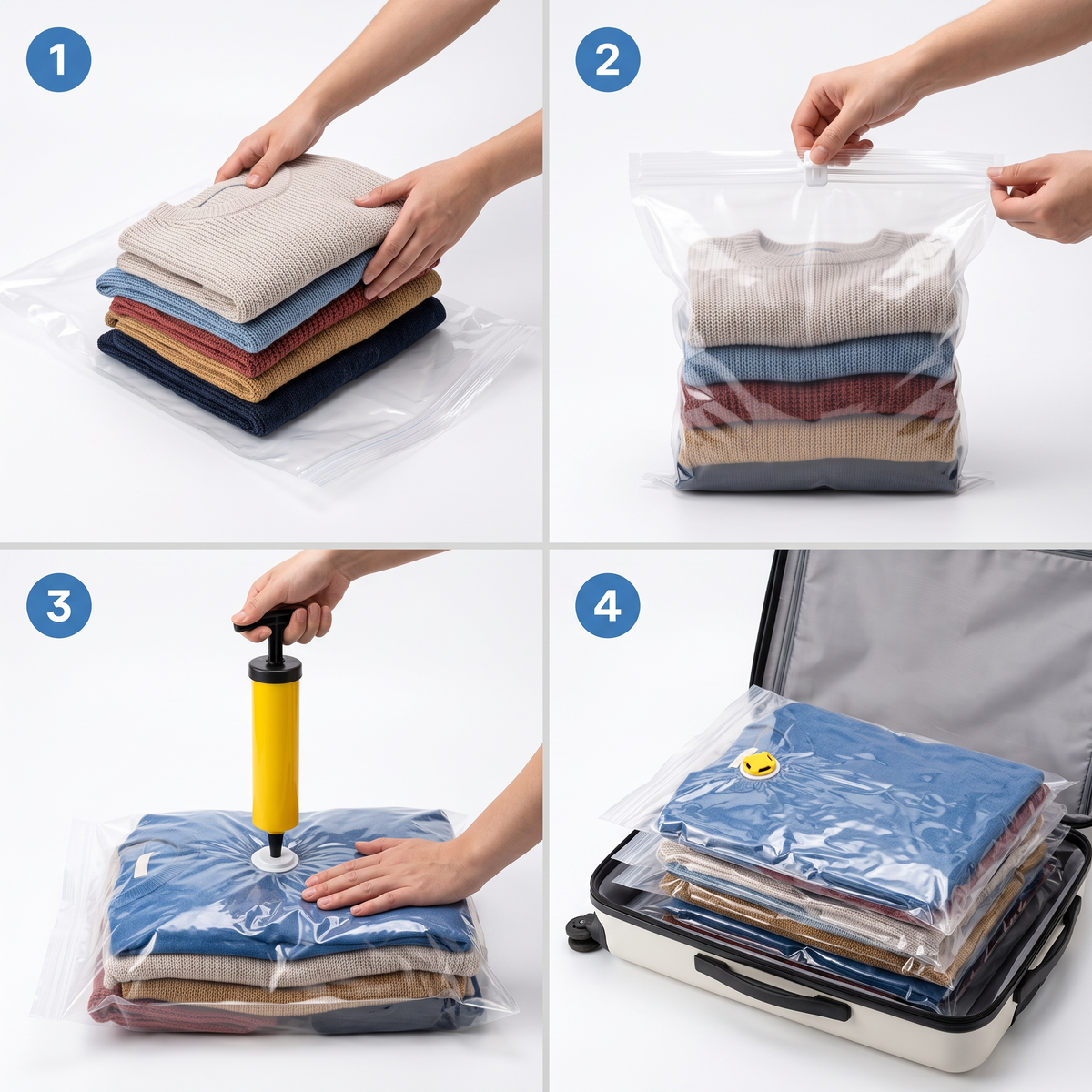 1

2

3

4