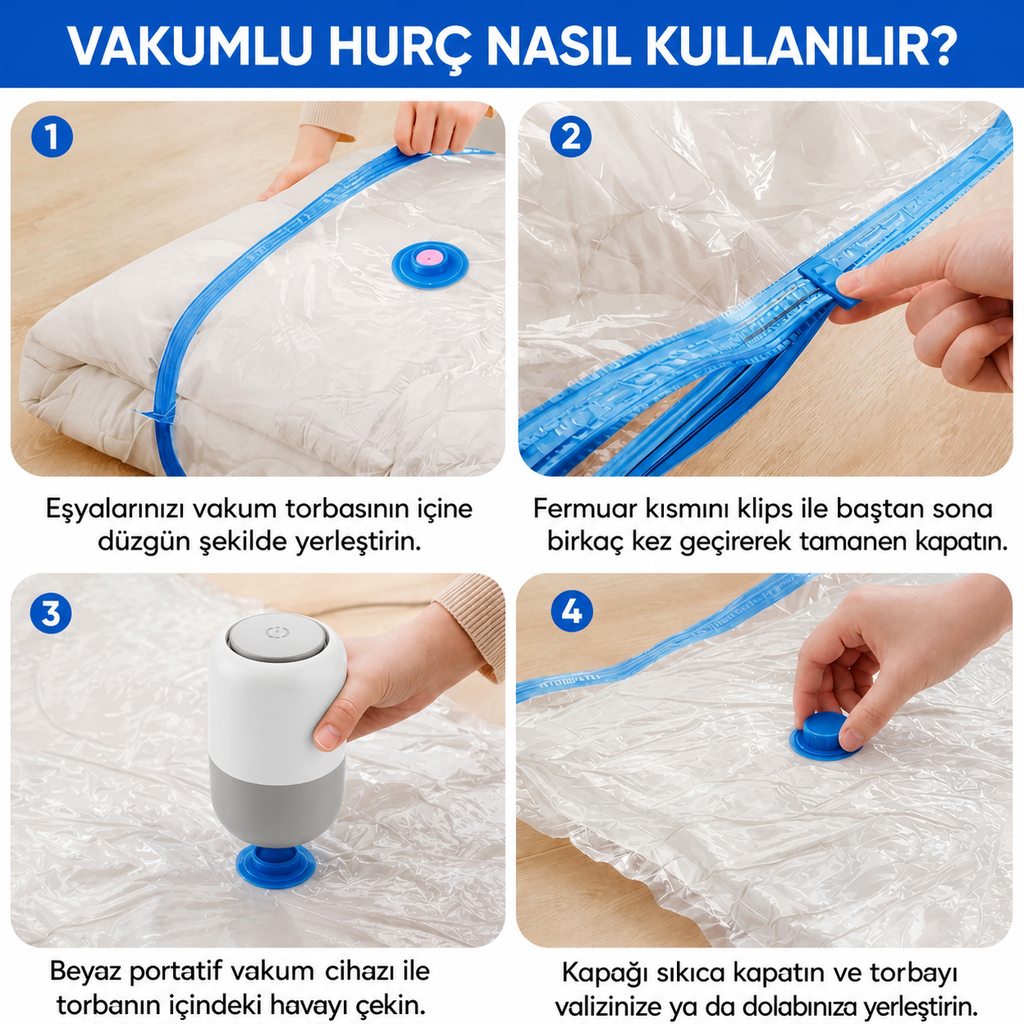 VAKUMLU HURÇ NASIL KULLANILIR?

1

Eşyalarınızı vakum torbasının içine düzgün şekilde yerleştirin.

2

Fermuar kısmını klips ile baştan sona birkaç kez geçirerek tamanen kapatın.

3

Beyaz portatif vakum cihazı ile torbanın içindeki havayı çekin.

4

Kapağı sıkıca kapatın ve torbayı valizinize ya da dolabınıza yerleştirin.